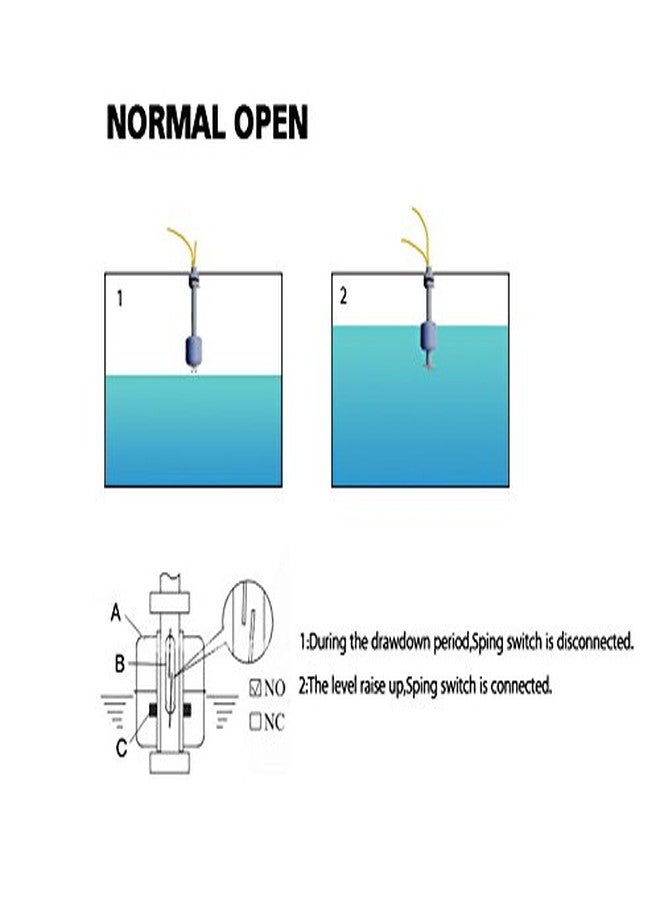 NORMAL OPEN

1

2

A

B

C

☑NO
☐NC

1:During the drawdown period,Sping switch is disconnected.
2:The level raise up,Sping switch is connected.